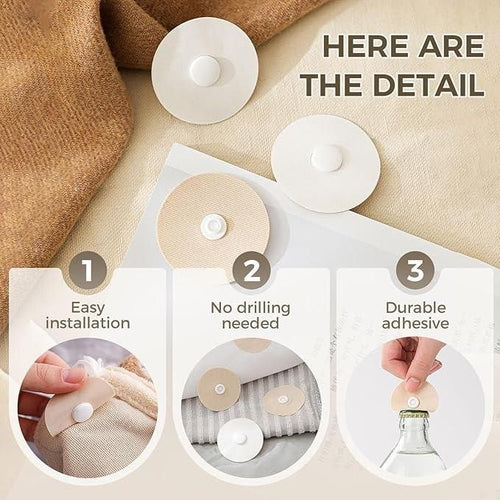 HERE ARE THE DETAIL

1
Easy installation

2
No drilling needed

3
Durable adhesive